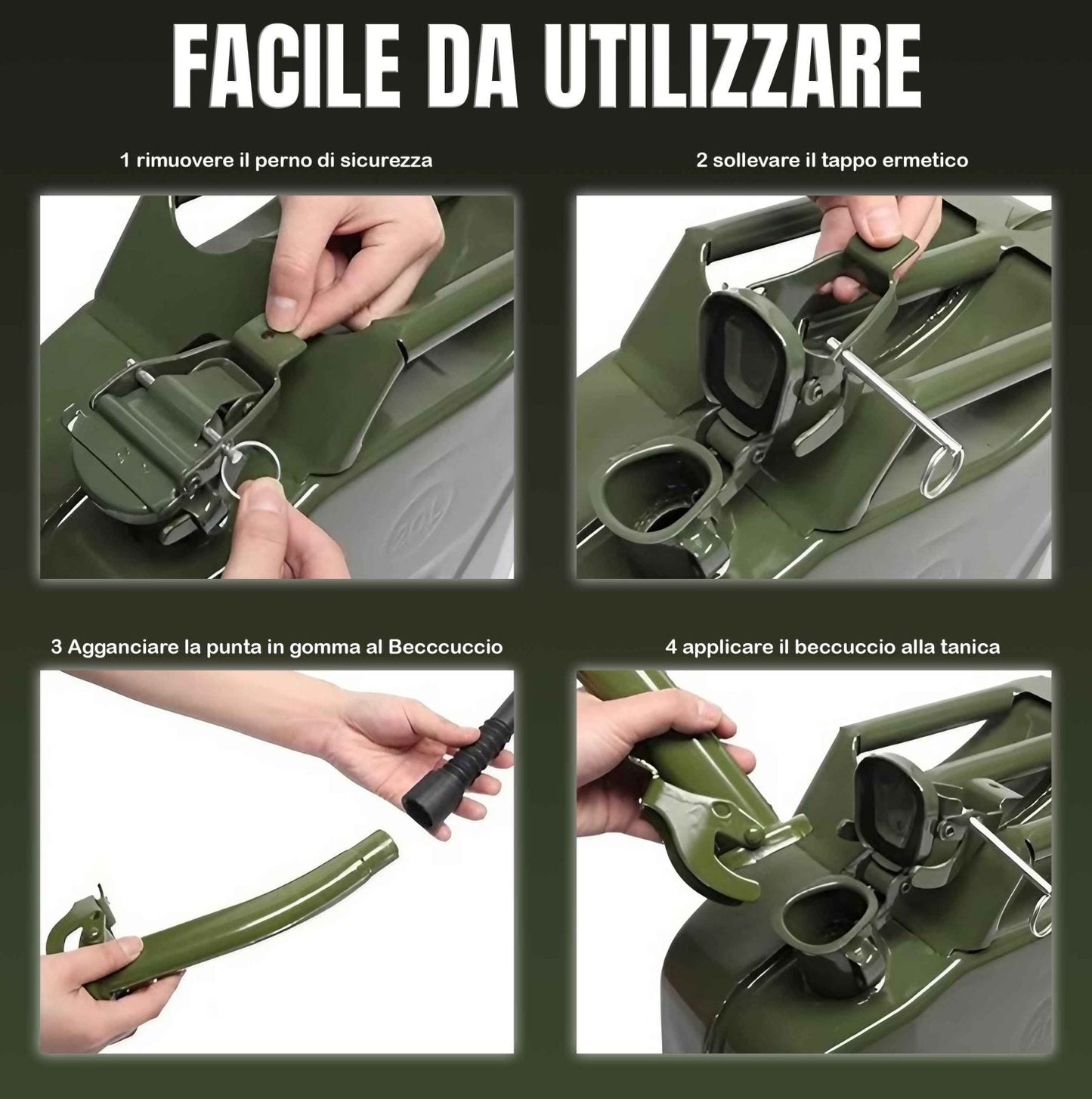 FACILE DA UTILIZZARE

1 rimuovere il perno di sicurezza

2 sollevare il tappo ermetico

20L

3 Agganciare la punta in gomma al Becccuccio

4 applicare il beccuccio alla tanica