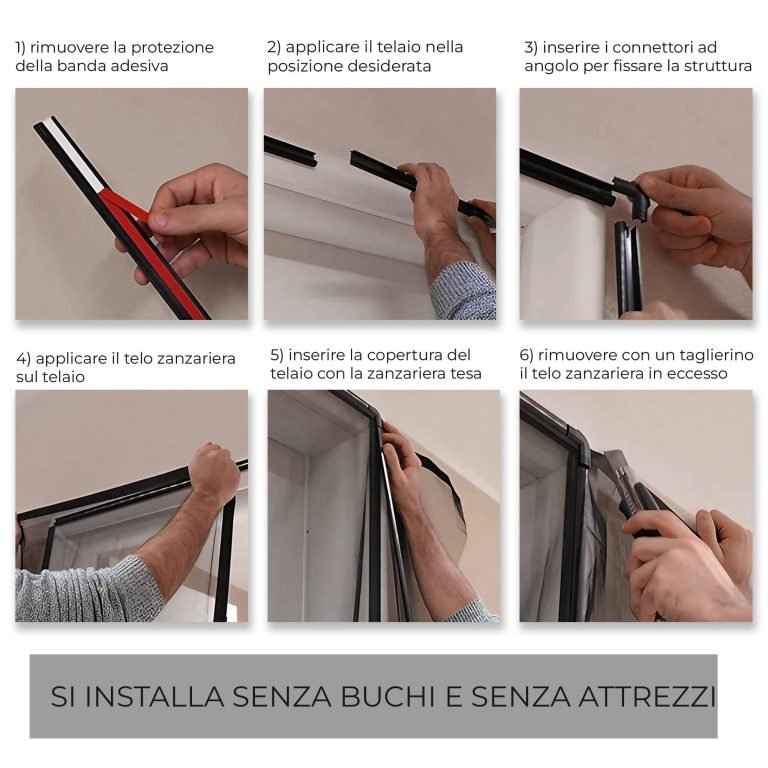 1) rimuovere la protezione della banda adesiva

2) applicare il telaio nella posizione desiderata

3) inserire i connettori ad angolo per fissare la struttura

4) applicare il telo zanzariera sul telaio

5) inserire la copertura del telaio con la zanzariera tesa

6) rimuovere con un taglierino il telo zanzariera in eccesso

SI INSTALLA SENZA BUCHI E SENZA ATTREZZI